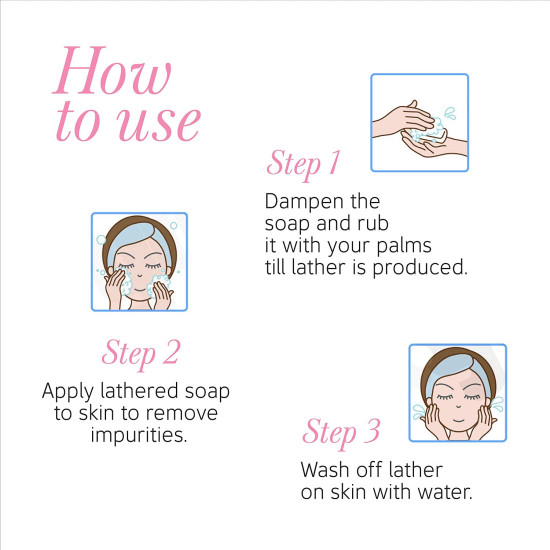 How to use

Step 1

Dampen the soap and rub it with your palms till lather is produced.

Step 2

Apply lathered soap to skin to remove impurities.

Step 3

Wash off lather on skin with water.