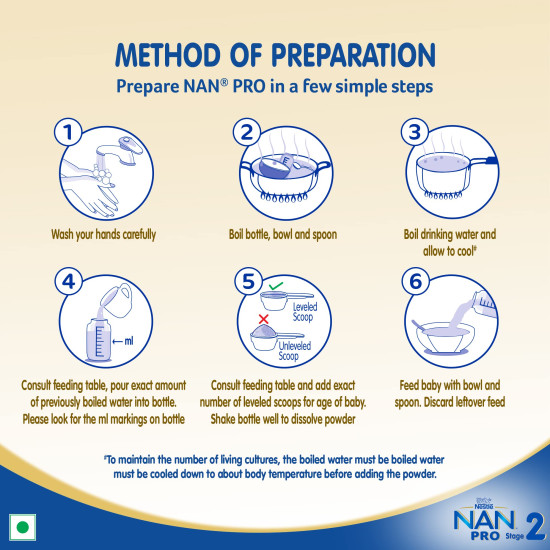 METHOD OF PREPARATION
Prepare NAN® PRO in a few simple steps

1
Wash your hands carefully

2
Boil bottle, bowl and spoon

3
Boil drinking water and allow to cool#

4
← ml
Consult feeding table, pour exact amount of previously boiled water into bottle. Please look for the ml markings on bottle

5
Leveled Scoop
Unleveled Scoop
Consult feeding table and add exact number of leveled scoops for age of baby. Shake bottle well to dissolve powder

6
Feed baby with bowl and spoon. Discard leftover feed

#To maintain the number of living cultures, the boiled water must be boiled water must be cooled down to about body temperature before adding the powder.

Nestlé
NAN PRO Stage 2