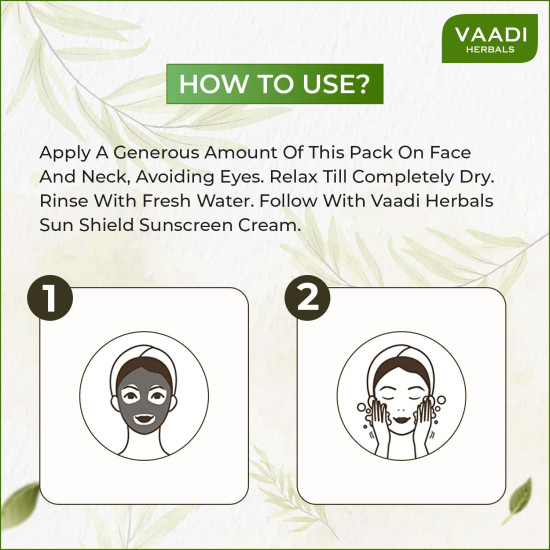 VAADI
HERBALS

HOW TO USE?

Apply A Generous Amount Of This Pack On Face And Neck, Avoiding Eyes. Relax Till Completely Dry. Rinse With Fresh Water. Follow With Vaadi Herbals Sun Shield Sunscreen Cream.

1

2