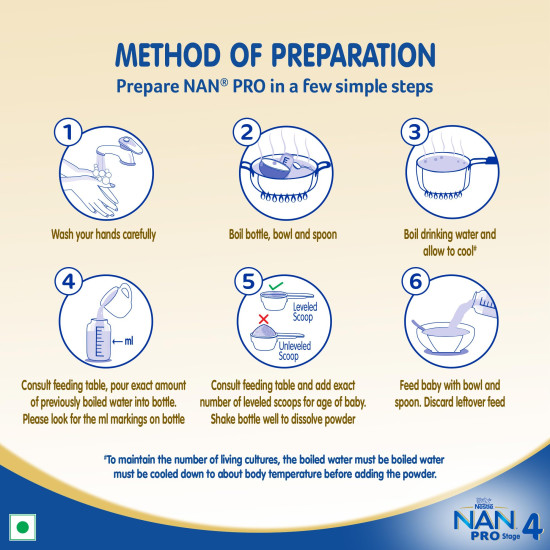 METHOD OF PREPARATION
Prepare NAN® PRO in a few simple steps

1
Wash your hands carefully

2
Boil bottle, bowl and spoon

3
Boil drinking water and allow to cool#

4
← ml
Consult feeding table, pour exact amount of previously boiled water into bottle. Please look for the ml markings on bottle

5
Leveled Scoop
Unleveled Scoop
Consult feeding table and add exact number of leveled scoops for age of baby. Shake bottle well to dissolve powder

6
Feed baby with bowl and spoon. Discard leftover feed

#To maintain the number of living cultures, the boiled water must be boiled water must be cooled down to about body temperature before adding the powder.

Nestlé
NAN PRO Stage 4