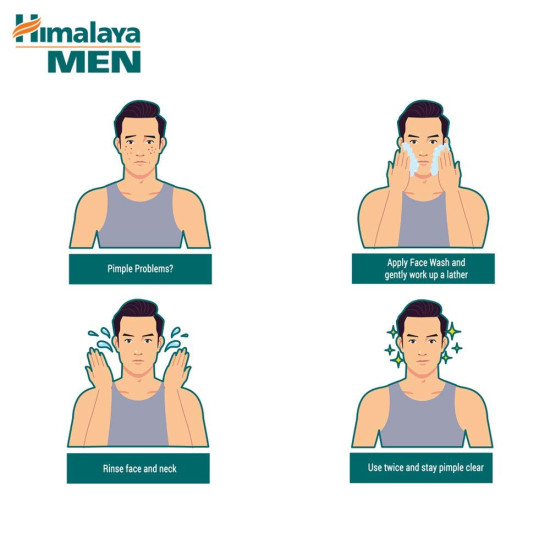 Himalaya
MEN

Pimple Problems?

Apply Face Wash and gently work up a lather

Rinse face and neck

Use twice and stay pimple clear