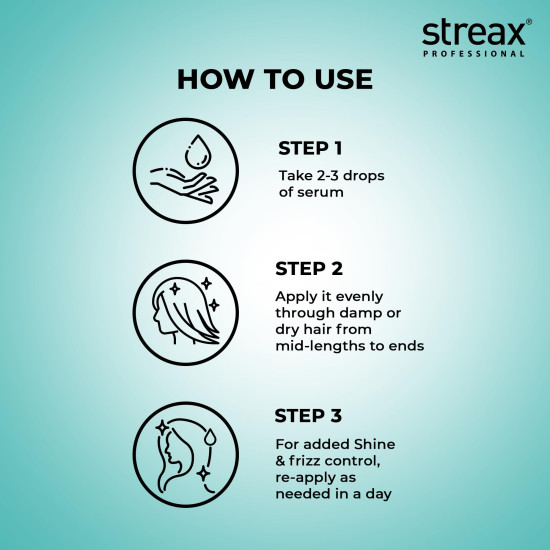 streax®
PROFESSIONAL

HOW TO USE

STEP 1
Take 2-3 drops of serum

STEP 2
Apply it evenly through damp or dry hair from mid-lengths to ends

STEP 3
For added Shine & frizz control, re-apply as needed in a day