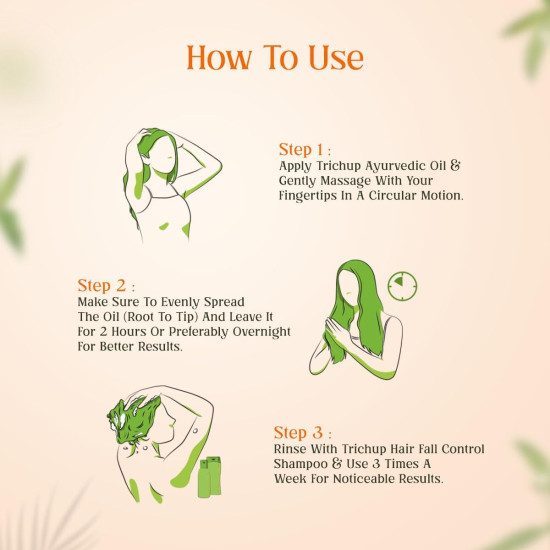 How To Use

Step 1 :
Apply Trichup Ayurvedic Oil & Gently Massage With Your Fingertips In A Circular Motion.

Step 2 :
Make Sure To Evenly Spread The Oil (Root To Tip) And Leave It For 2 Hours Or Preferably Overnight For Better Results.

Step 3 :
Rinse With Trichup Hair Fall Control Shampoo & Use 3 Times A Week For Noticeable Results.