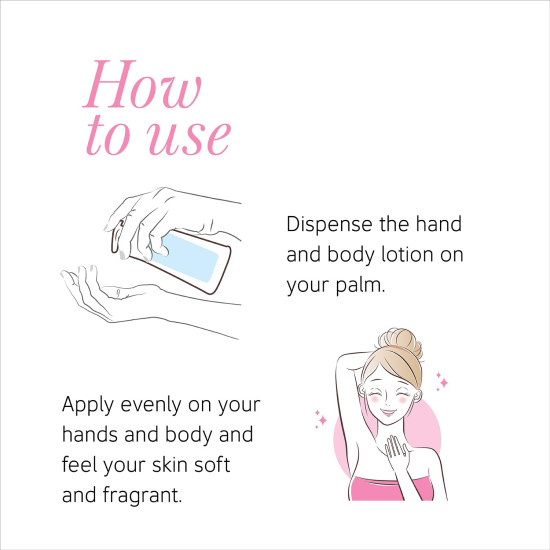 How to use

Dispense the hand and body lotion on your palm.

Apply evenly on your hands and body and feel your skin soft and fragrant.