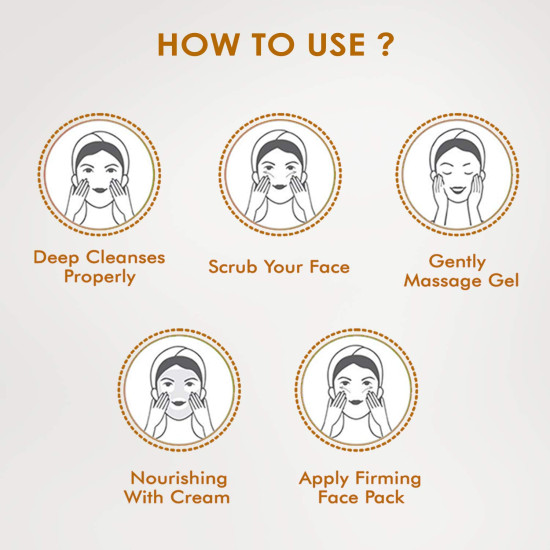 HOW TO USE ?

Deep Cleanses Properly

Scrub Your Face

Gently Massage Gel

Nourishing With Cream

Apply Firming Face Pack