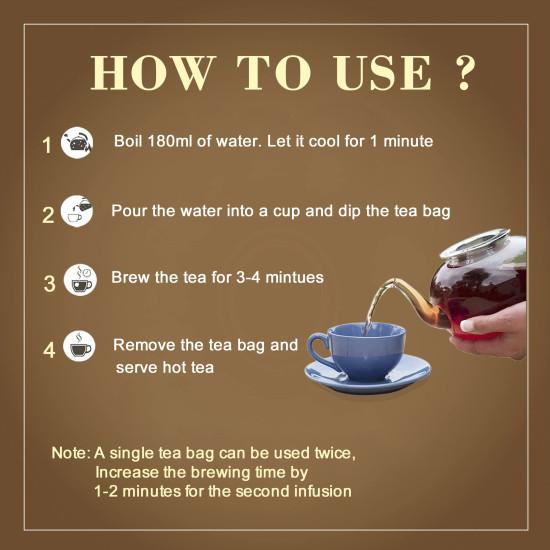 HOW TO USE ?

1 Boil 180ml of water. Let it cool for 1 minute

2 Pour the water into a cup and dip the tea bag

3 Brew the tea for 3-4 mintues

4 Remove the tea bag and serve hot tea

Note: A single tea bag can be used twice, Increase the brewing time by 1-2 minutes for the second infusion