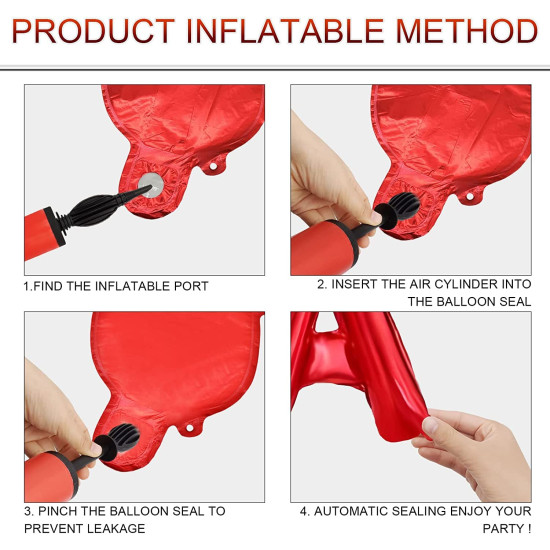 PRODUCT INFLATABLE METHOD

1.FIND THE INFLATABLE PORT

2. INSERT THE AIR CYLINDER INTO THE BALLOON SEAL

3. PINCH THE BALLOON SEAL TO PREVENT LEAKAGE

4. AUTOMATIC SEALING ENJOY YOUR PARTY !