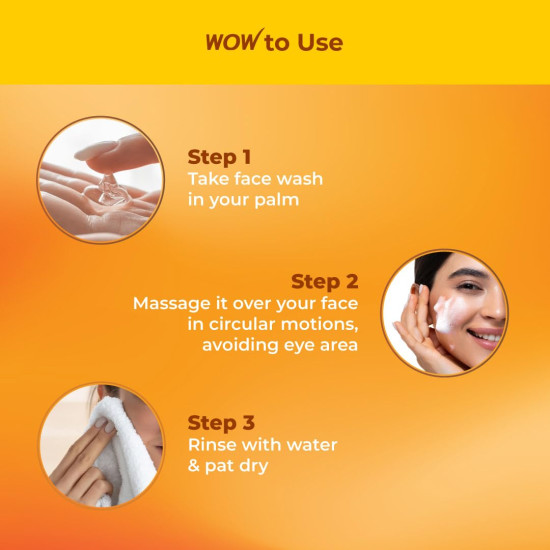 WOW to Use

Step 1
Take face wash in your palm

Step 2
Massage it over your face in circular motions, avoiding eye area

Step 3
Rinse with water & pat dry