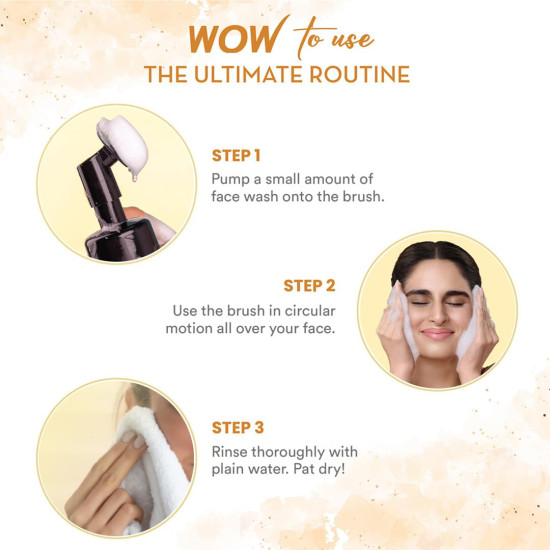 WOW to use
THE ULTIMATE ROUTINE

STEP 1
Pump a small amount of face wash onto the brush.

STEP 2
Use the brush in circular motion all over your face.

STEP 3
Rinse thoroughly with plain water. Pat dry!