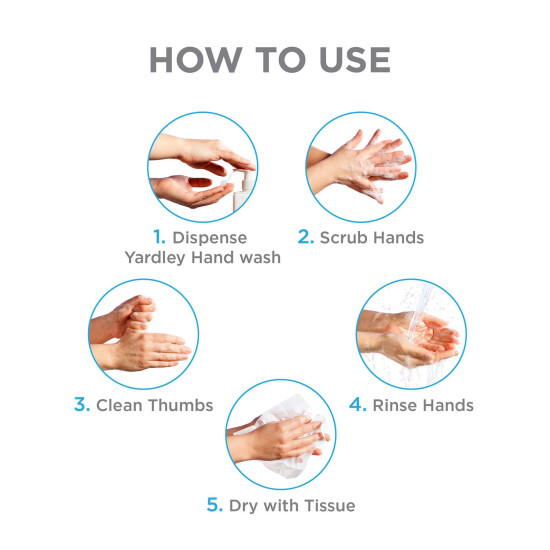 HOW TO USE

1. Dispense Yardley Hand wash

2. Scrub Hands

3. Clean Thumbs

4. Rinse Hands

5. Dry with Tissue