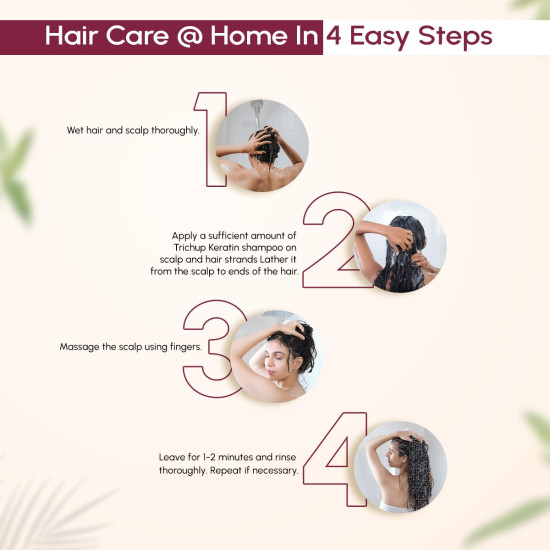 Hair Care @ Home In 4 Easy Steps

1

Wet hair and scalp thoroughly.

2

Apply a sufficient amount of Trichup Keratin shampoo on scalp and hair strands Lather it from the scalp to ends of the hair.

3

Massage the scalp using fingers.

4

Leave for 1-2 minutes and rinse thoroughly. Repeat if necessary.