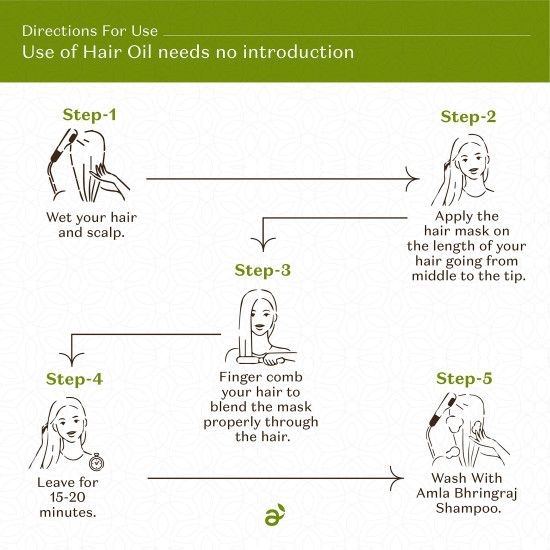 Directions For Use

Use of Hair Oil needs no introduction

Step-1

Wet your hair and scalp.

Step-2

Apply the hair mask on the length of your hair going from middle to the tip.

Step-3

Finger comb your hair to blend the mask properly through the hair.

Step-4

Leave for 15-20 minutes.

Step-5

Wash With Amla Bhringraj Shampoo.