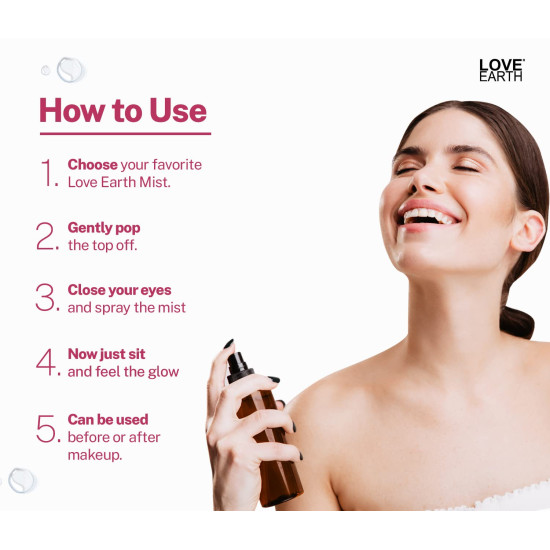 LOVE EARTH

How to Use

1. Choose your favorite Love Earth Mist.

2. Gently pop the top off.

3. Close your eyes and spray the mist

4. Now just sit and feel the glow

5. Can be used before or after makeup.