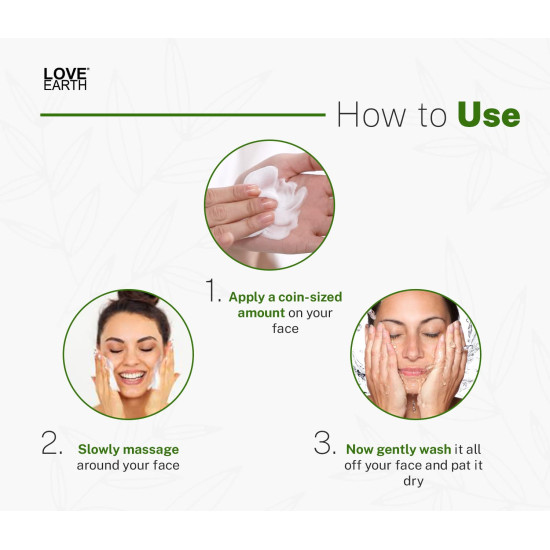 LOVE EARTH

How to Use

1. Apply a coin-sized amount on your face

2. Slowly massage around your face

3. Now gently wash it all off your face and pat it dry