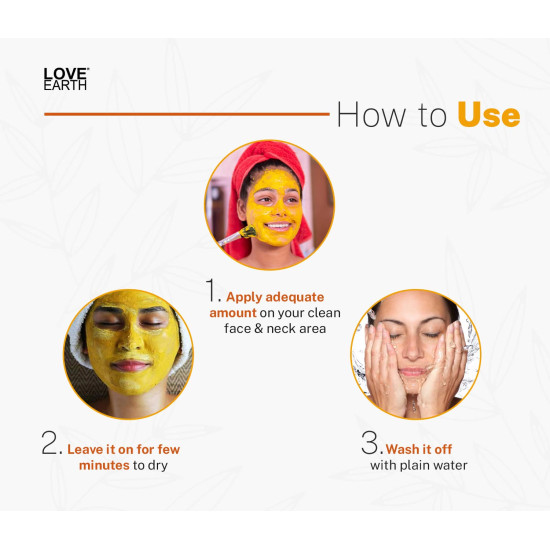 LOVE EARTH

How to Use

1. Apply adequate amount on your clean face & neck area

2. Leave it on for few minutes to dry

3. Wash it off with plain water