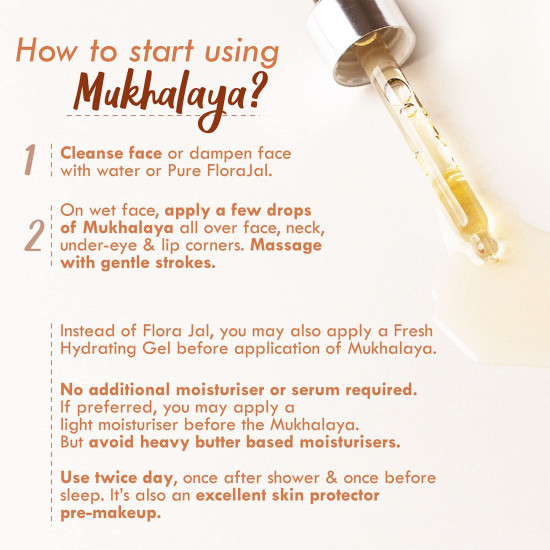 How to start using
Mukhalaya?

1 Cleanse face or dampen face with water or Pure FloraJal.

2 On wet face, apply a few drops of Mukhalaya all over face, neck, under-eye & lip corners. Massage with gentle strokes.

Instead of Flora Jal, you may also apply a Fresh Hydrating Gel before application of Mukhalaya.

No additional moisturiser or serum required. If preferred, you may apply a light moisturiser before the Mukhalaya. But avoid heavy butter based moisturisers.

Use twice day, once after shower & once before sleep. It's also an excellent skin protector pre-makeup.