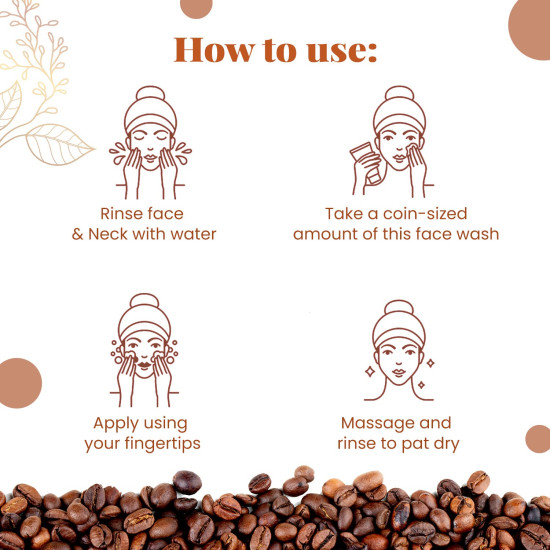 How to use:

Rinse face & Neck with water

Take a coin-sized amount of this face wash

Apply using your fingertips

Massage and rinse to pat dry