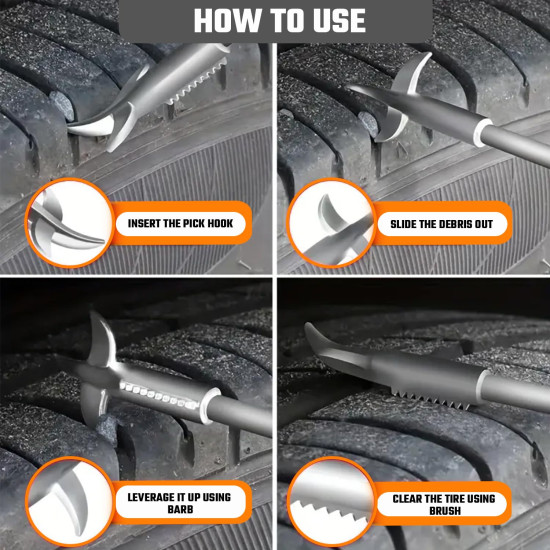 HOW TO USE

INSERT THE PICK HOOK

SLIDE THE DEBRIS OUT

LEVERAGE IT UP USING BARB

CLEAR THE TIRE USING BRUSH