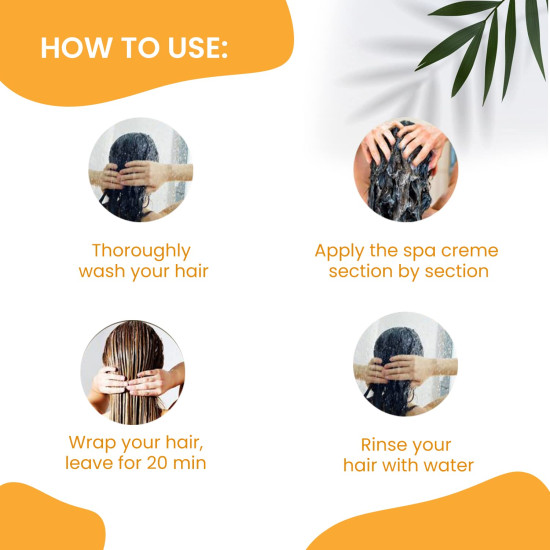 HOW TO USE:

Thoroughly wash your hair

Apply the spa creme section by section

Wrap your hair, leave for 20 min

Rinse your hair with water