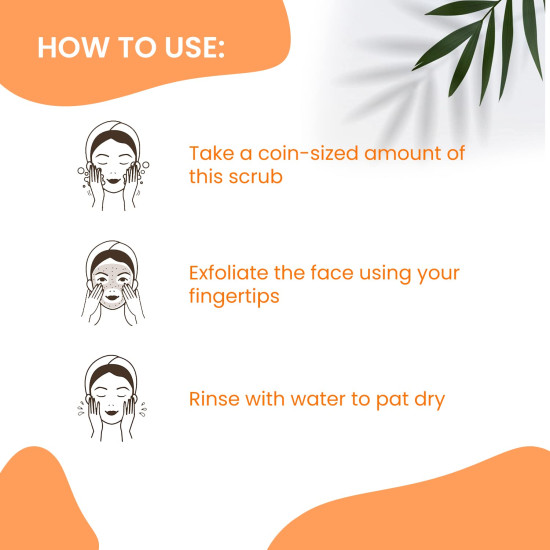 HOW TO USE:

Take a coin-sized amount of this scrub

Exfoliate the face using your fingertips

Rinse with water to pat dry