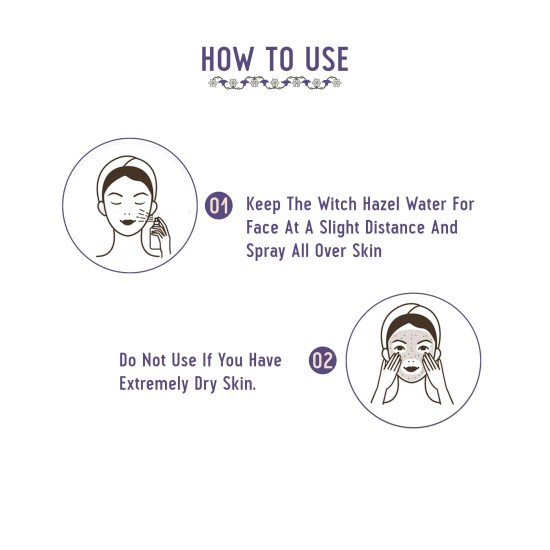 HOW TO USE

01 Keep The Witch Hazel Water For Face At A Slight Distance And Spray All Over Skin

Do Not Use If You Have Extremely Dry Skin. 02