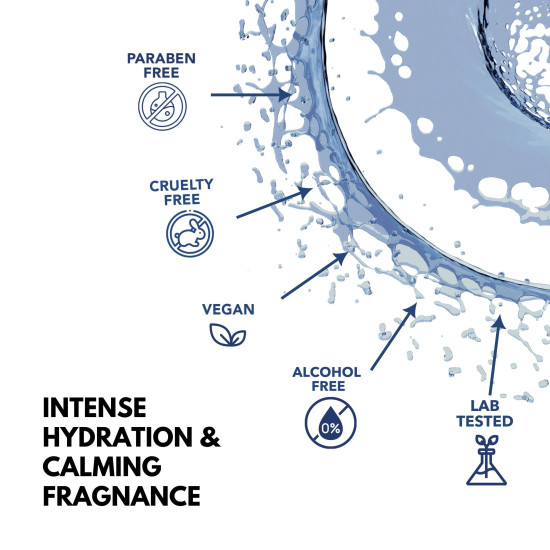 PARABEN FREE

CRUELTY FREE

VEGAN

ALCOHOL FREE

0%

LAB TESTED

INTENSE HYDRATION & CALMING FRAGNANCE