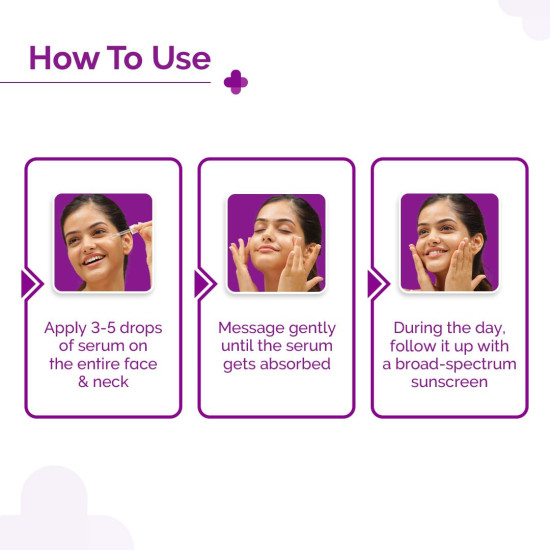 How To Use

Apply 3-5 drops of serum on the entire face & neck

Message gently until the serum gets absorbed

During the day, follow it up with a broad-spectrum sunscreen