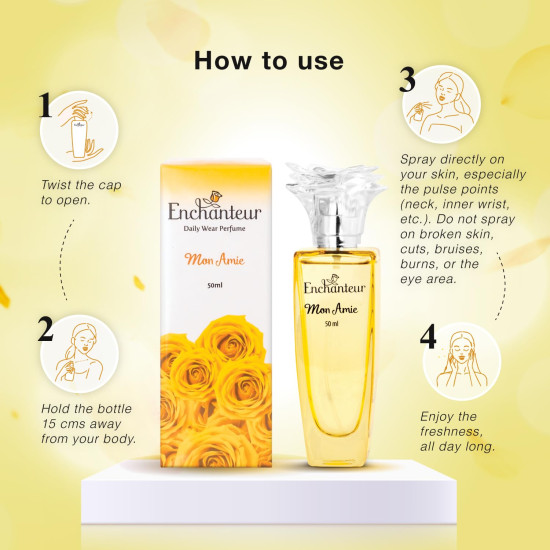 How to use

1

Twist the cap to open.

2

Hold the bottle 15 cms away from your body.

Enchanteur
Daily Wear Perfume
Mon Amie
50ml

Enchanteur
Mon Amie
50 ml

3

Spray directly on your skin, especially the pulse points (neck, inner wrist, etc.). Do not spray on broken skin, cuts, bruises, burns, or the eye area.

4

Enjoy the freshness, all day long.