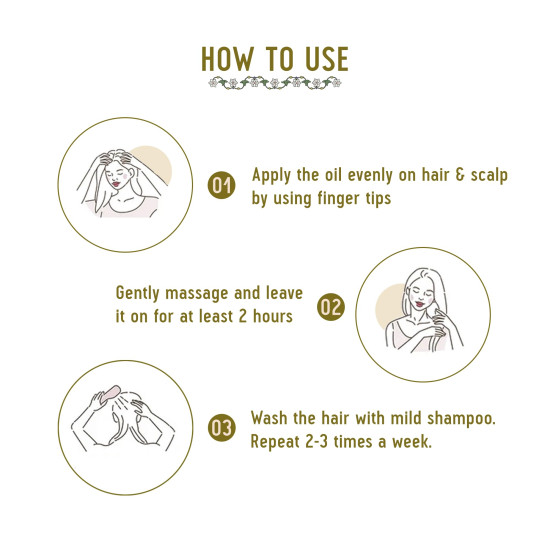 HOW TO USE

01 Apply the oil evenly on hair & scalp by using finger tips

Gently massage and leave it on for at least 2 hours 02

03 Wash the hair with mild shampoo. Repeat 2-3 times a week.