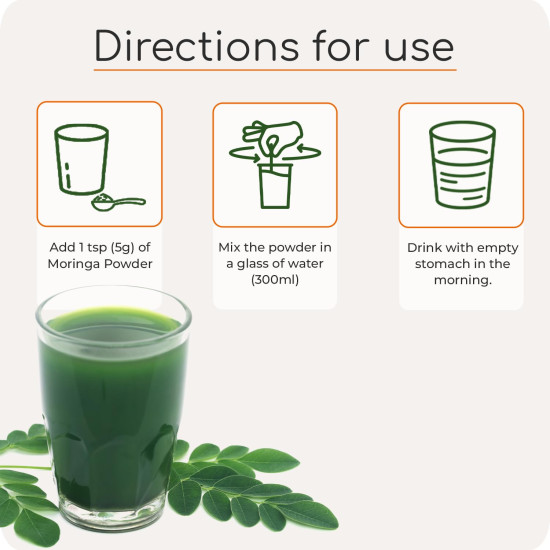 Directions for use

Add 1 tsp (5g) of Moringa Powder

Mix the powder in a glass of water (300ml)

Drink with empty stomach in the morning.