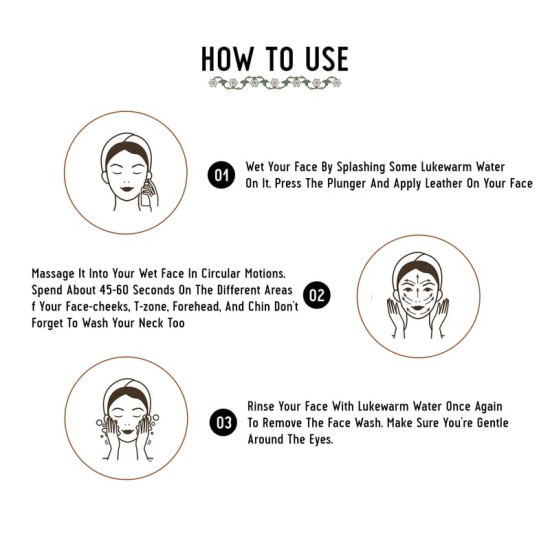 HOW TO USE

01 Wet Your Face By Splashing Some Lukewarm Water On It. Press The Plunger And Apply Leather On Your Face

Massage It Into Your Wet Face In Circular Motions. Spend About 45-60 Seconds On The Different Areas f Your Face-cheeks, T-zone, Forehead, And Chin Don't Forget To Wash Your Neck Too 02

03 Rinse Your Face With Lukewarm Water Once Again To Remove The Face Wash. Make Sure You're Gentle Around The Eyes.