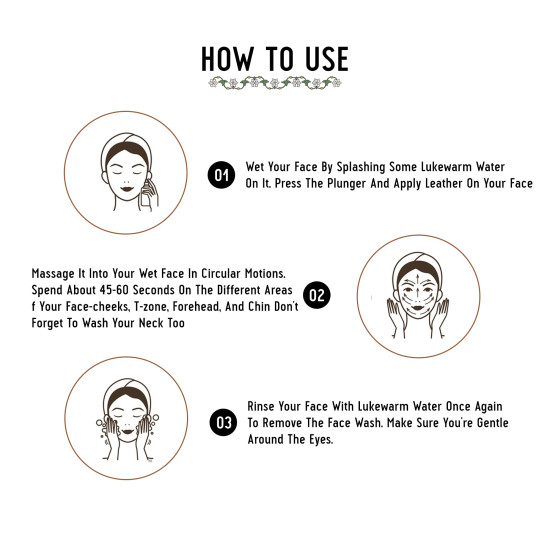 HOW TO USE

01 Wet Your Face By Splashing Some Lukewarm Water On It. Press The Plunger And Apply Leather On Your Face

Massage It Into Your Wet Face In Circular Motions. Spend About 45-60 Seconds On The Different Areas f Your Face-cheeks, T-zone, Forehead, And Chin Don't Forget To Wash Your Neck Too 02

03 Rinse Your Face With Lukewarm Water Once Again To Remove The Face Wash. Make Sure You're Gentle Around The Eyes.