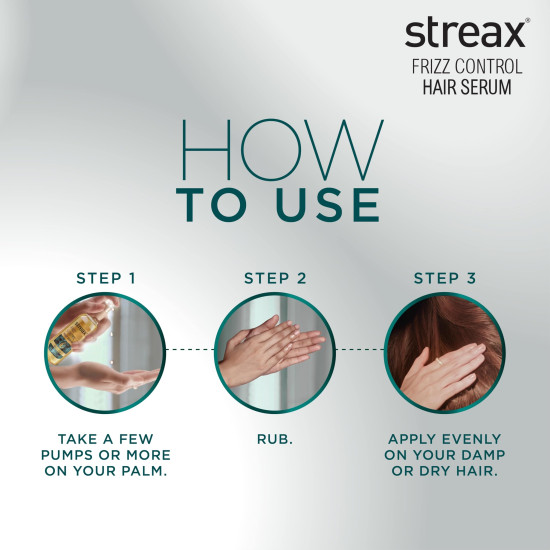 streax®
FRIZZ CONTROL
HAIR SERUM

HOW
TO USE

STEP 1
TAKE A FEW PUMPS OR MORE ON YOUR PALM.

STEP 2
RUB.

STEP 3
APPLY EVENLY ON YOUR DAMP OR DRY HAIR.