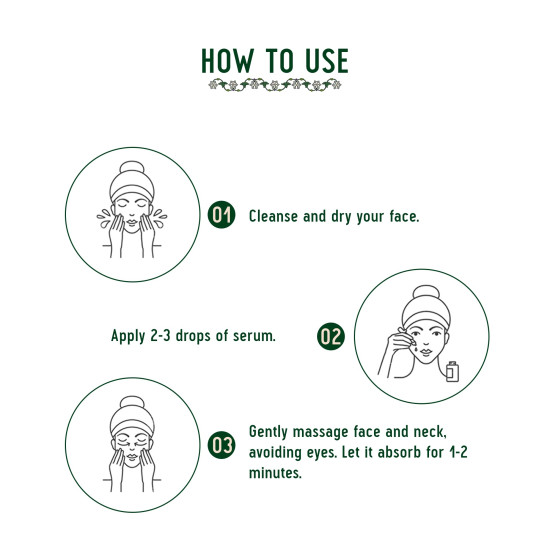 HOW TO USE

01 Cleanse and dry your face.

Apply 2-3 drops of serum. 02

03 Gently massage face and neck, avoiding eyes. Let it absorb for 1-2 minutes.