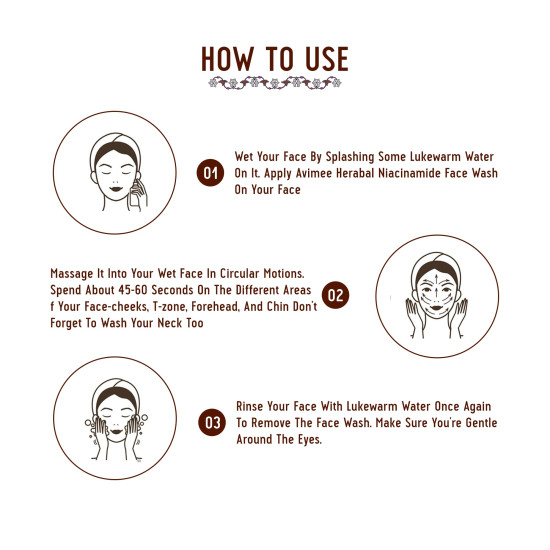 HOW TO USE

01 Wet Your Face By Splashing Some Lukewarm Water On It. Apply Avimee Herabal Niacinamide Face Wash On Your Face

Massage It Into Your Wet Face In Circular Motions. Spend About 45-60 Seconds On The Different Areas f Your Face-cheeks, T-zone, Forehead, And Chin Don't Forget To Wash Your Neck Too 02

03 Rinse Your Face With Lukewarm Water Once Again To Remove The Face Wash. Make Sure You're Gentle Around The Eyes.