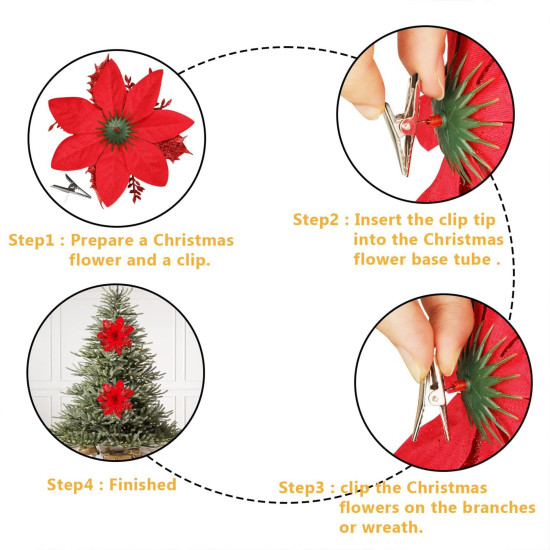 Step1 : Prepare a Christmas flower and a clip.

Step2 : Insert the clip tip into the Christmas flower base tube .

Step3 : clip the Christmas flowers on the branches or wreath.

Step4 : Finished