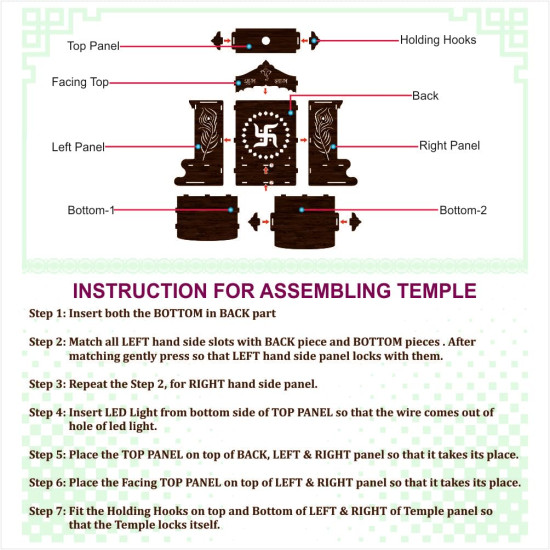 Top Panel
Holding Hooks
Facing Top
शुभ लाभ
Back
Left Panel
Right Panel
Bottom-1
Bottom-2

INSTRUCTION FOR ASSEMBLING TEMPLE

Step 1: Insert both the BOTTOM in BACK part

Step 2: Match all LEFT hand side slots with BACK piece and BOTTOM pieces . After matching gently press so that LEFT hand side panel locks with them.

Step 3: Repeat the Step 2, for RIGHT hand side panel.

Step 4: Insert LED Light from bottom side of TOP PANEL so that the wire comes out of hole of led light.

Step 5: Place the TOP PANEL on top of BACK, LEFT & RIGHT panel so that it takes its place.

Step 6: Place the Facing TOP PANEL on top of LEFT & RIGHT panel so that it takes its place.

Step 7: Fit the Holding Hooks on top and Bottom of LEFT & RIGHT of Temple panel so that the Temple locks itself.