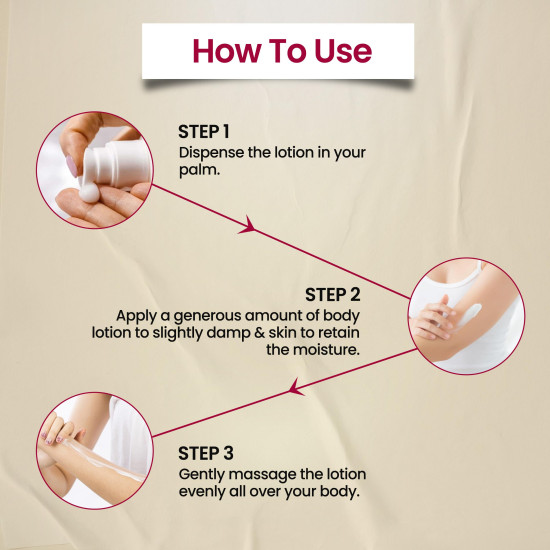 How To Use

STEP 1
Dispense the lotion in your palm.

STEP 2
Apply a generous amount of body lotion to slightly damp & skin to retain the moisture.

STEP 3
Gently massage the lotion evenly all over your body.