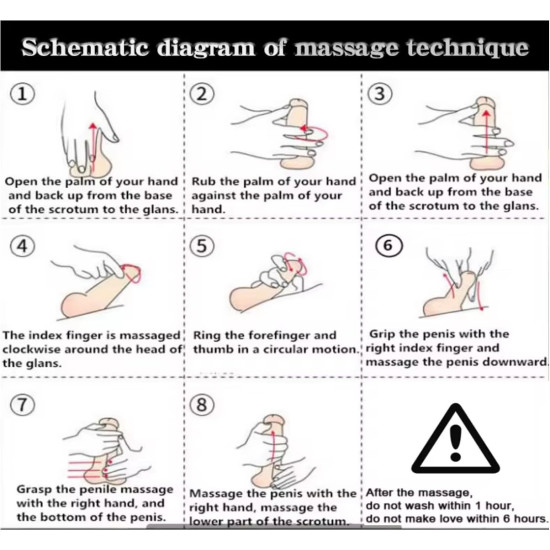 Schematic diagram of massage technique

①
Open the palm of your hand and back up from the base of the scrotum to the glans.

②
Rub the palm of your hand against the palm of your hand.

③
Open the palm of your hand and back up from the base of the scrotum to the glans.

④
The index finger is massaged clockwise around the head of the glans.

⑤
Ring the forefinger and thumb in a circular motion.

⑥
Grip the penis with the right index finger and massage the penis downward.

⑦
Grasp the penile massage with the right hand, and the bottom of the penis.

⑧
Massage the penis with the right hand, massage the lower part of the scrotum.

After the massage, do not wash within 1 hour, do not make love within 6 hours.