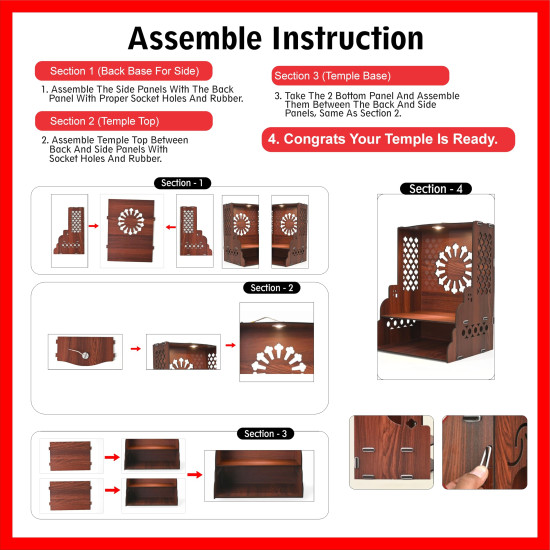 Assemble Instruction

Section 1 (Back Base For Side)

1. Assemble The Side Panels With The Back Panel With Proper Socket Holes And Rubber.

Section 2 (Temple Top)

2. Assemble Temple Top Between Back And Side Panels With Socket Holes And Rubber.

Section 3 (Temple Base)

3. Take The 2 Bottom Panel And Assemble Them Between The Back And Side Panels, Same As Section 2.

4. Congrats Your Temple Is Ready.

Section - 1

Section - 2

Section - 3

Section - 4