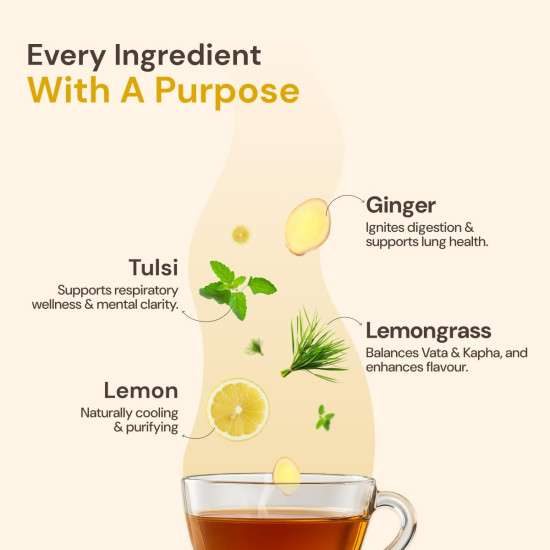 Every Ingredient
With A Purpose

Ginger
Ignites digestion & supports lung health.

Tulsi
Supports respiratory wellness & mental clarity.

Lemongrass
Balances Vata & Kapha, and enhances flavour.

Lemon
Naturally cooling & purifying