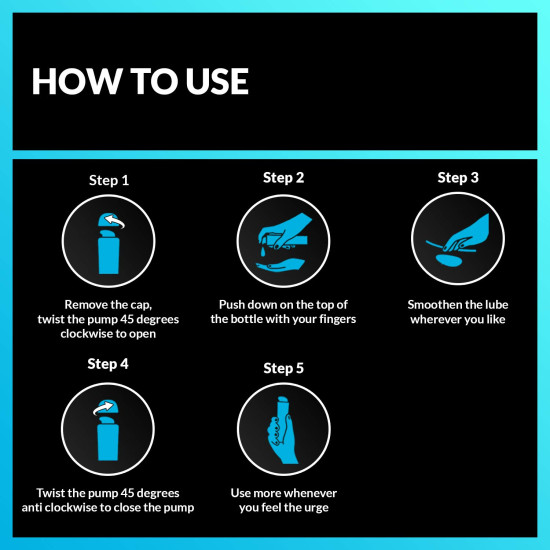 HOW TO USE

Step 1

Remove the cap, twist the pump 45 degrees clockwise to open

Step 2

Push down on the top of the bottle with your fingers

Step 3

Smoothen the lube wherever you like

Step 4

Twist the pump 45 degrees anti clockwise to close the pump

Step 5

Use more whenever you feel the urge